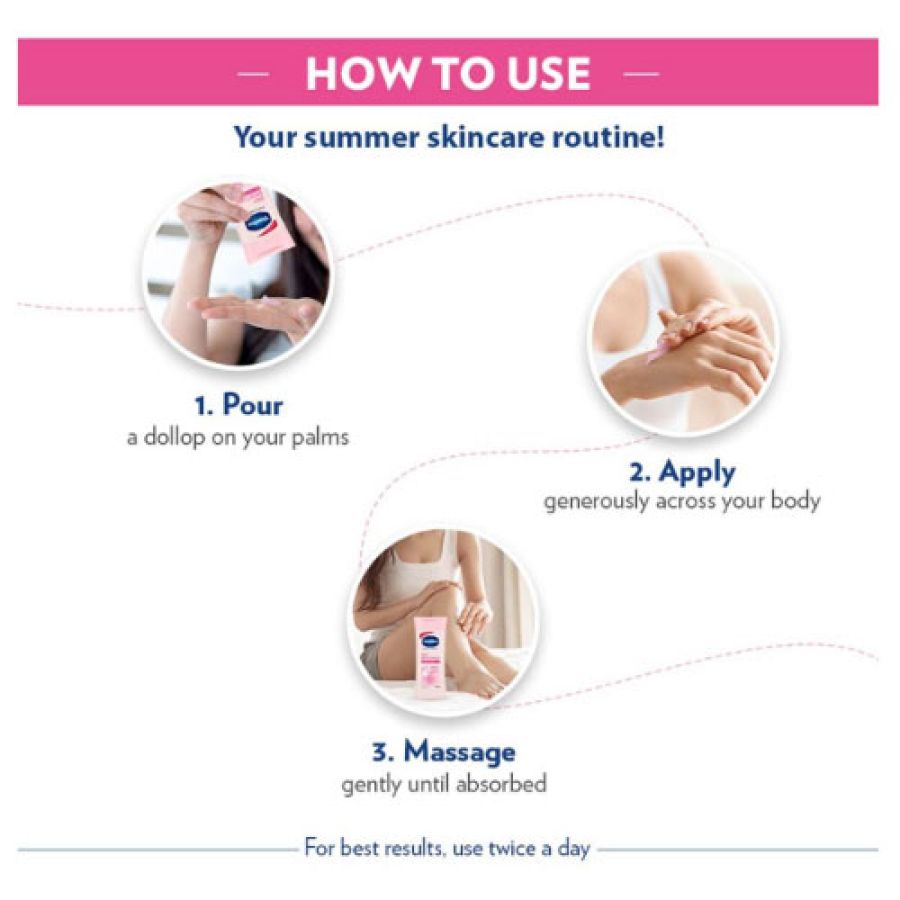 — HOW TO USE —

Your summer skincare routine!

1. Pour
a dollop on your palms

2. Apply
generously across your body

3. Massage
gently until absorbed

For best results, use twice a day