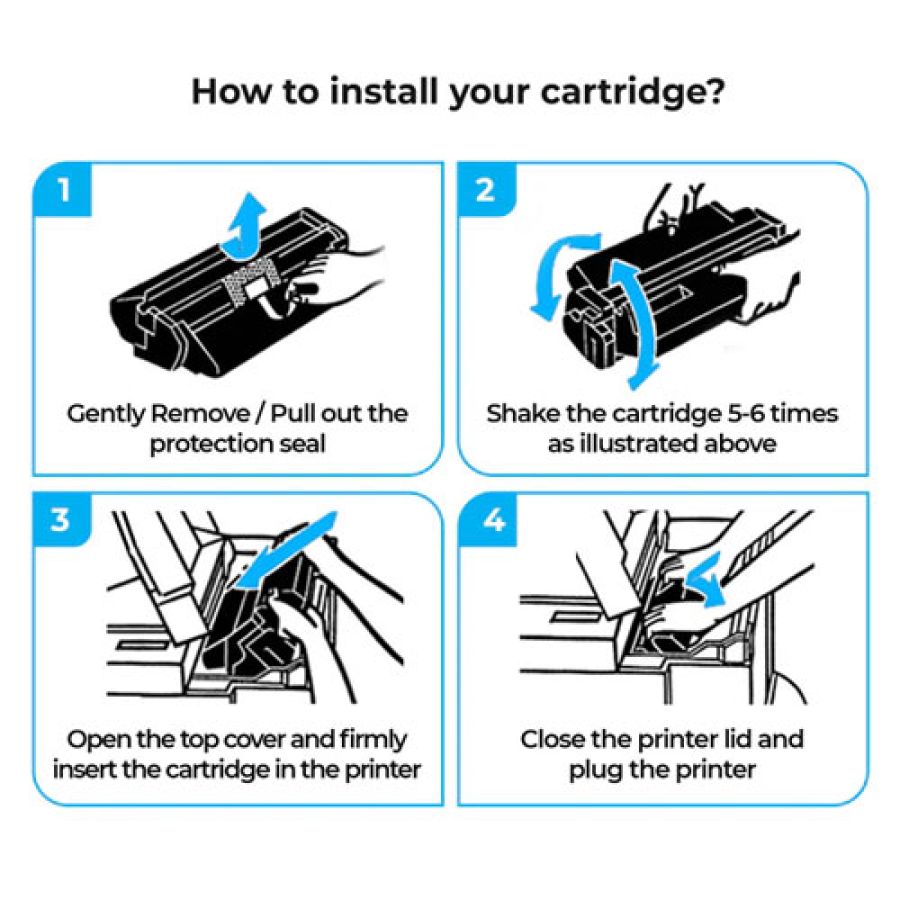 How to install your cartridge?

1

Gently Remove / Pull out the protection seal

2

Shake the cartridge 5-6 times as illustrated above

3

Open the top cover and firmly insert the cartridge in the printer

4

Close the printer lid and plug the printer