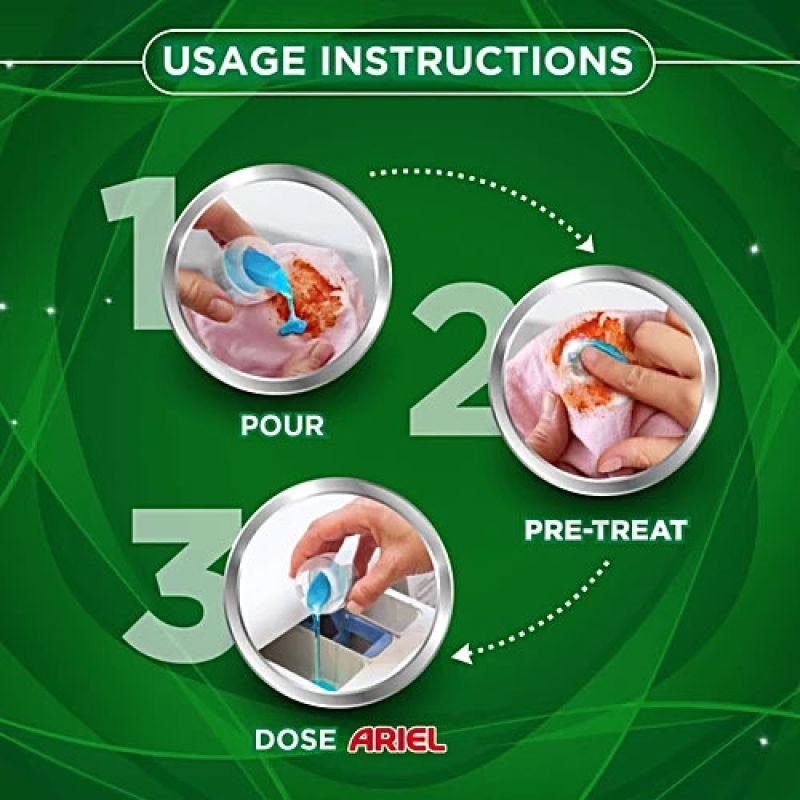 USAGE INSTRUCTIONS

1

POUR

2

PRE-TREAT

3

DOSE ARIEL