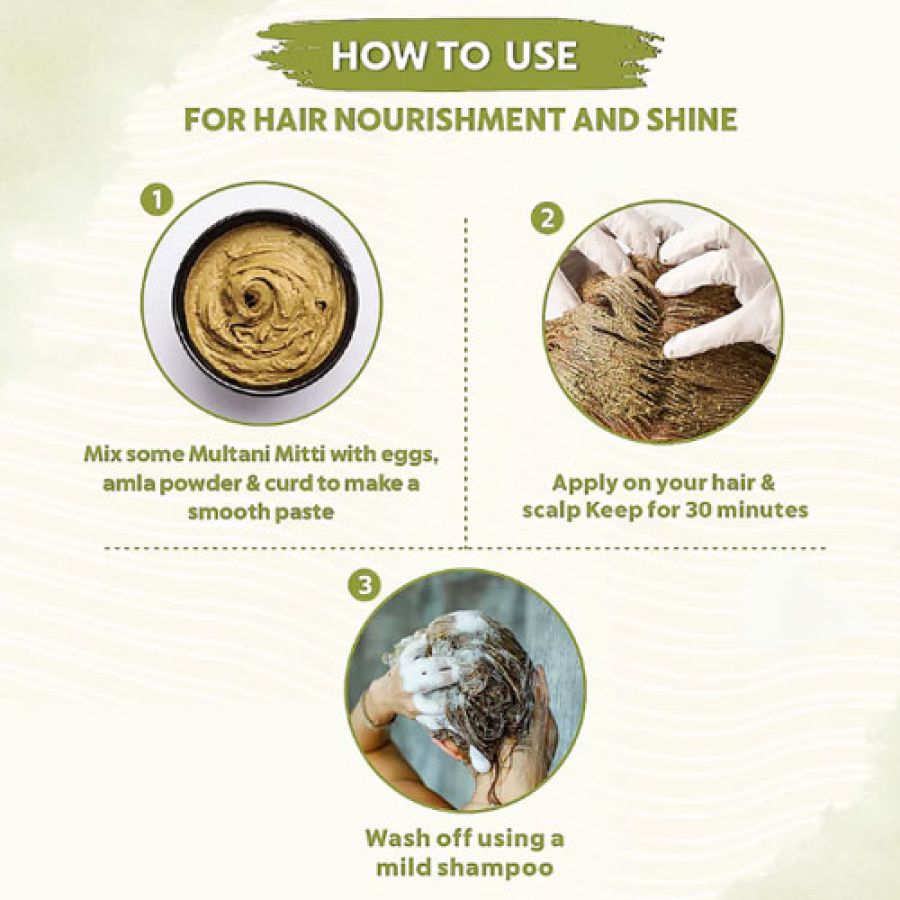 HOW TO USE

FOR HAIR NOURISHMENT AND SHINE

1

Mix some Multani Mitti with eggs, amla powder & curd to make a smooth paste

2

Apply on your hair & scalp Keep for 30 minutes

3

Wash off using a mild shampoo